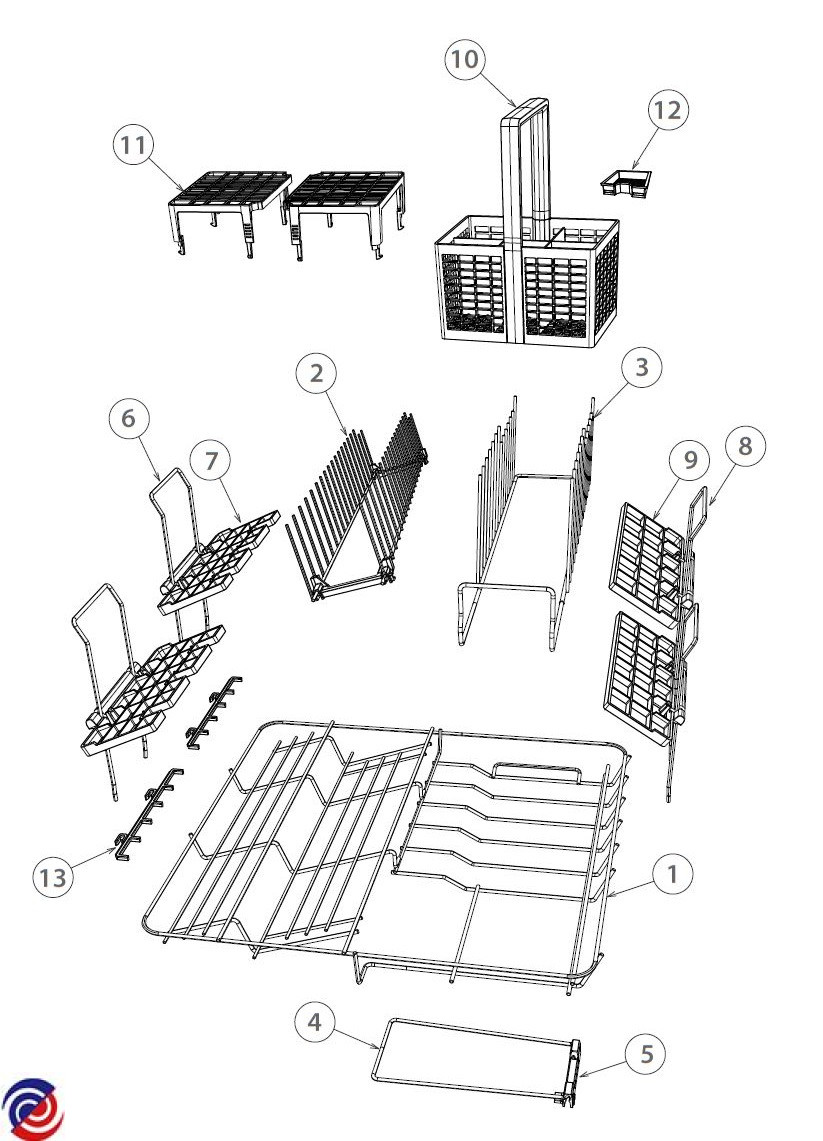 10
12
11
2
3
6
7
9
8
13
1
4
5